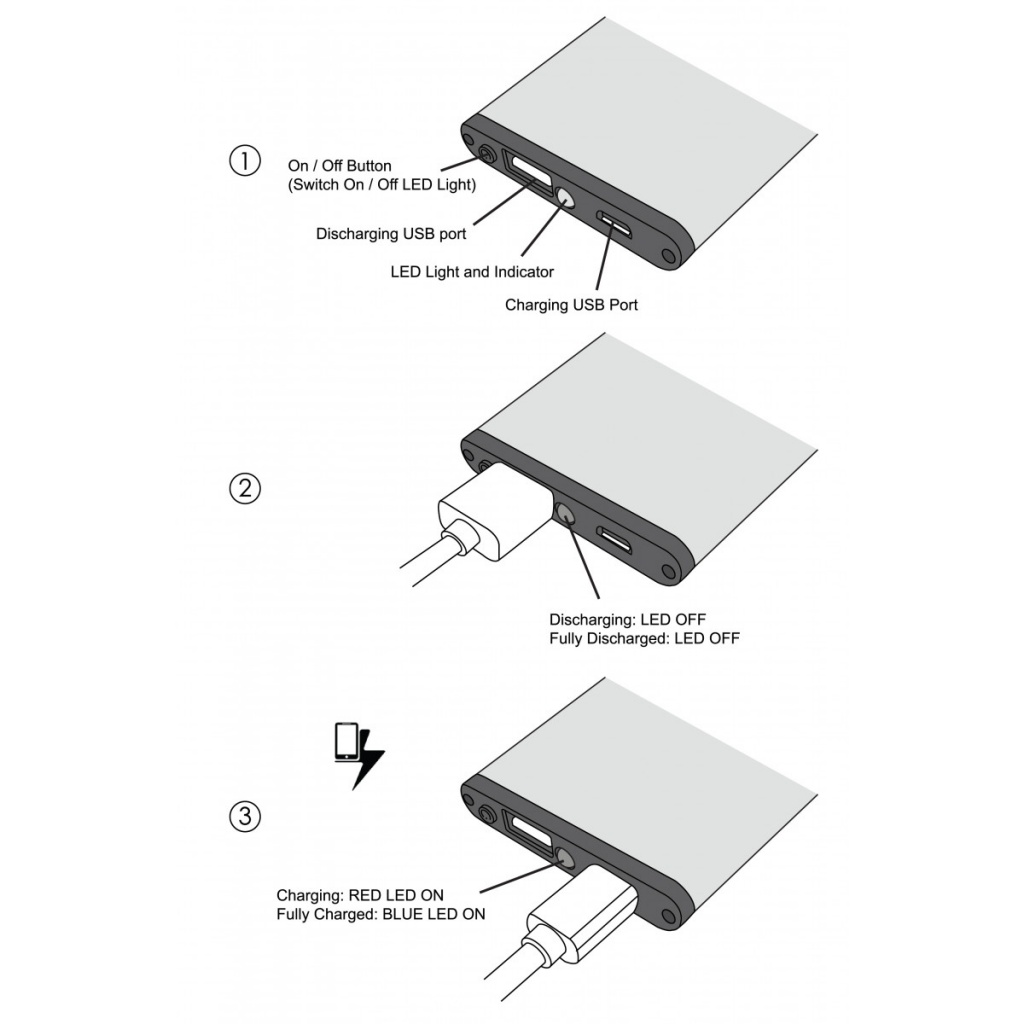 ①

On / Off Button
(Switch On / Off LED Light)

Discharging USB port

LED Light and Indicator

Charging USB Port

②

Discharging: LED OFF
Fully Discharged: LED OFF

③

Charging: RED LED ON
Fully Charged: BLUE LED ON